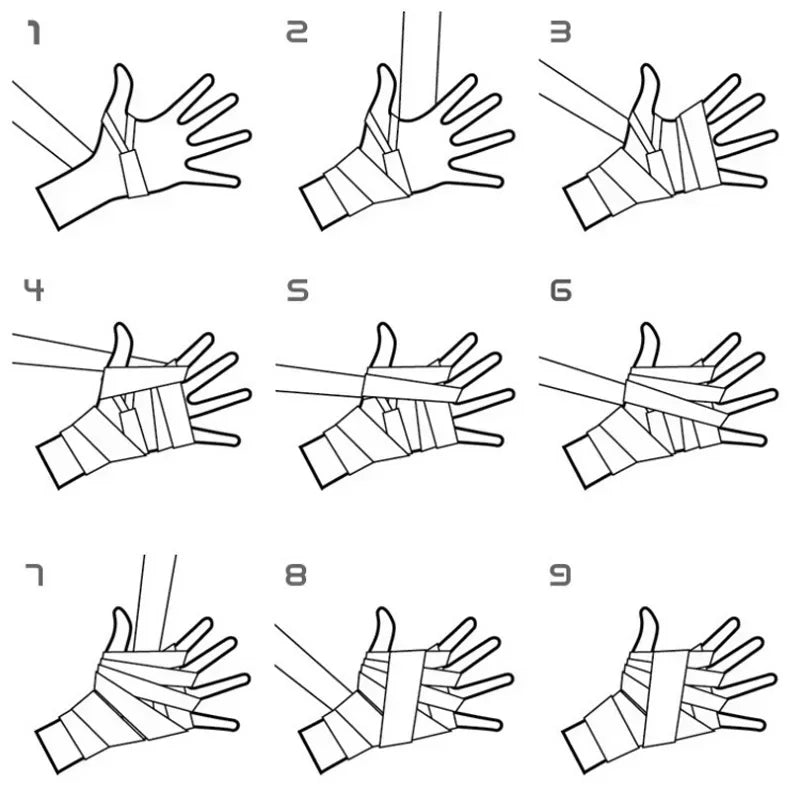 1

2

3

4

5

6

7

8

9